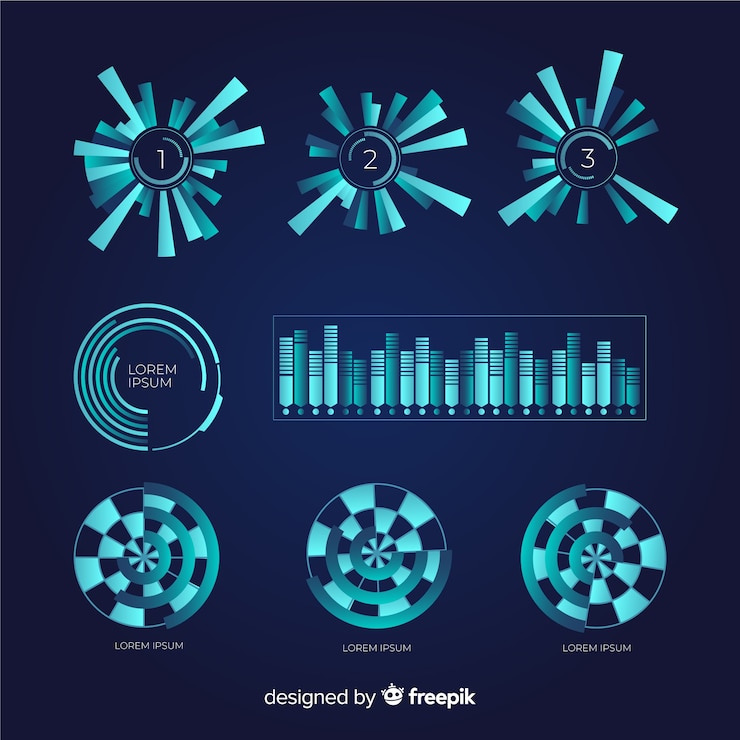 1

2

3

LOREM IPSUM

LOREM IPSUM

LOREM IPSUM

LOREM IPSUM

designed by freepik