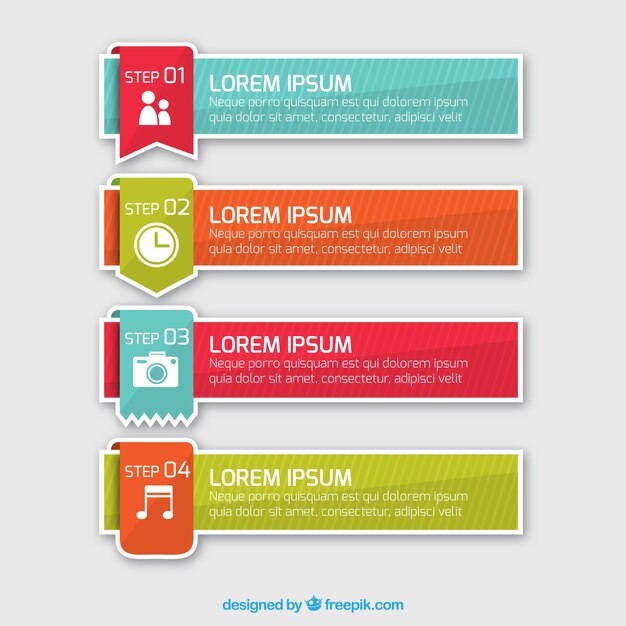 STEP 01

LOREM IPSUM
Neque porro quisquam est qui dolorem ipsum quia dolor sit amet, consectetur, adipisci velit

STEP 02

LOREM IPSUM
Neque porro quisquam est qui dolorem ipsum quia dolor sit amet, consectetur, adipisci velit

STEP 03

LOREM IPSUM
Neque porro quisquam est qui dolorem ipsum quia dolor sit amet, consectetur, adipisci velit

STEP 04

LOREM IPSUM
Neque porro quisquam est qui dolorem ipsum quia dolor sit amet, consectetur, adipisci velit

designed by freepik.com