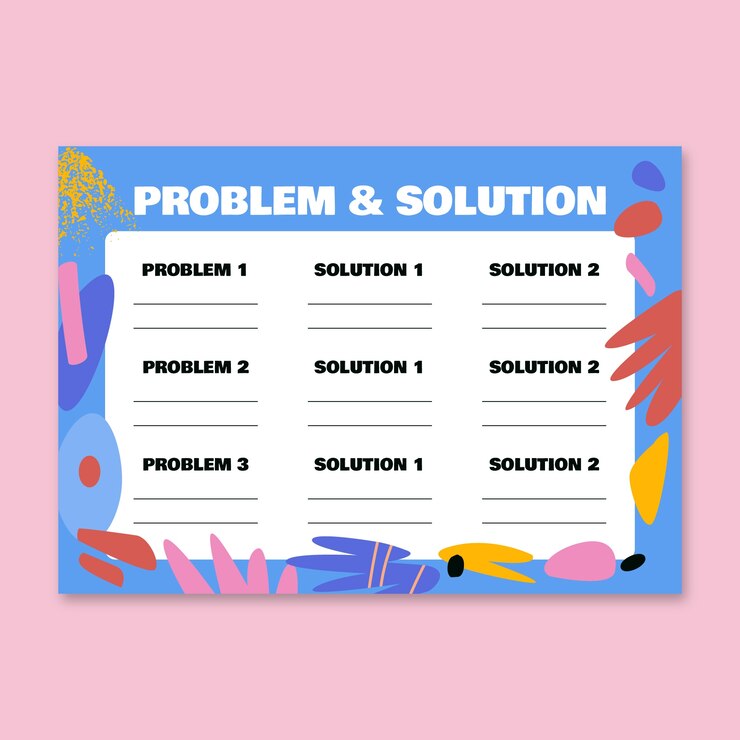 PROBLEM & SOLUTION

PROBLEM 1

SOLUTION 1

SOLUTION 2

PROBLEM 2

SOLUTION 1

SOLUTION 2

PROBLEM 3

SOLUTION 1

SOLUTION 2