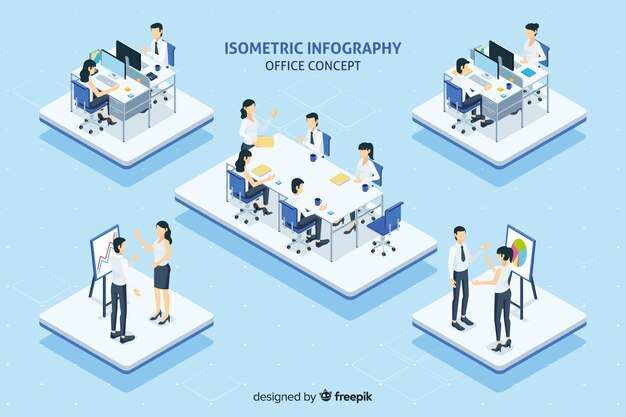 ISOMETRIC INFOGRAPHY
OFFICE CONCEPT

designed by freepik