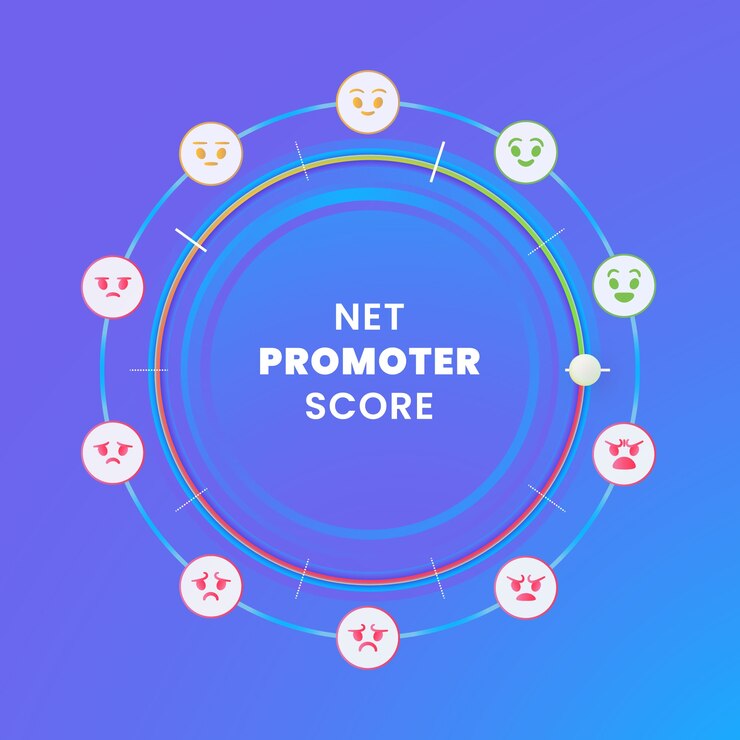 NET
PROMOTER
SCORE