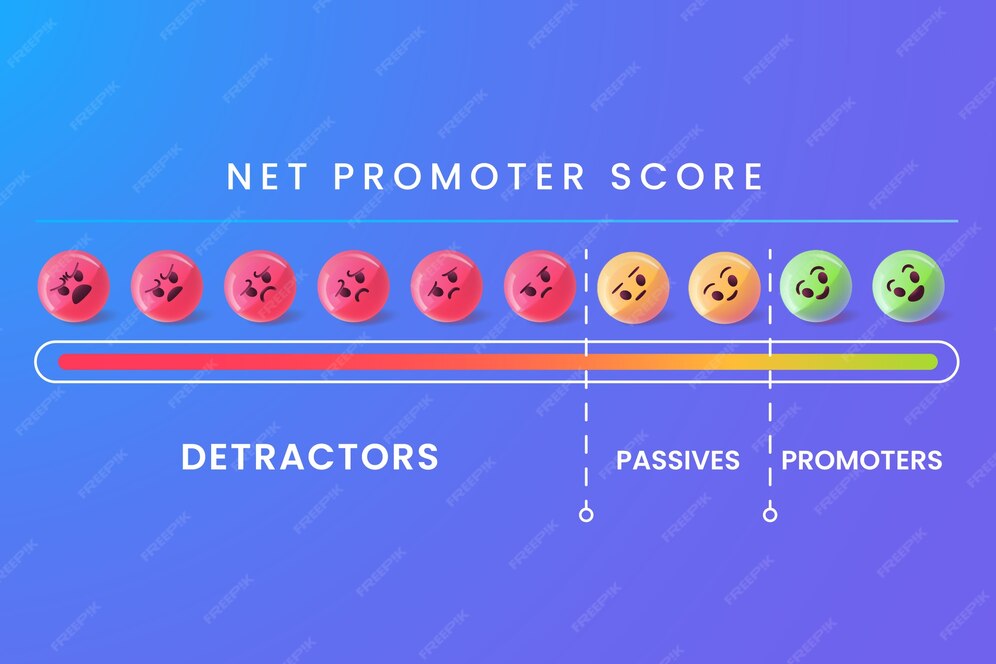 NET PROMOTER SCORE

DETRACTORS

PASSIVES

PROMOTERS

FREEPIK