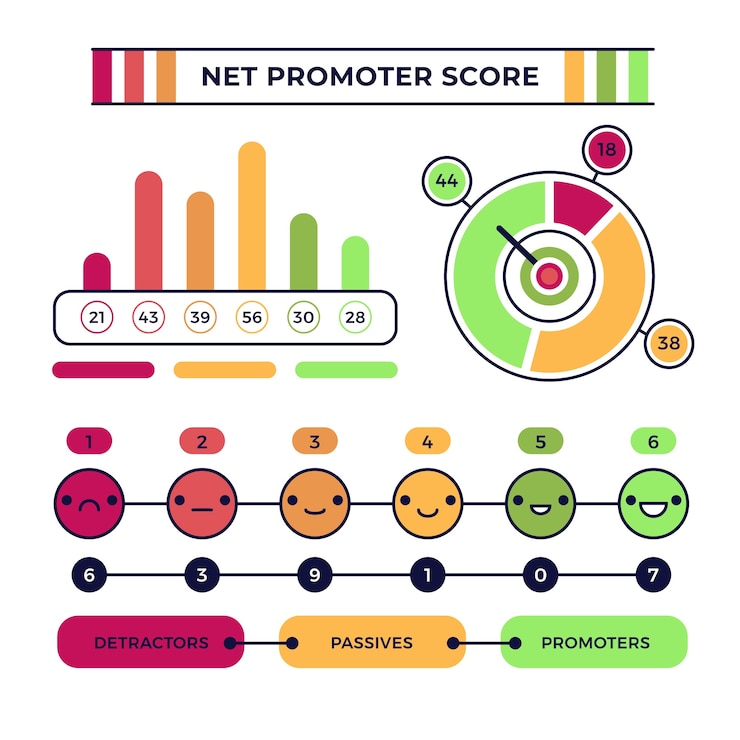 NET PROMOTER SCORE

21 43 39 56 30 28

44
18
38

1 2 3 4 5 6

6 3 9 1 0 7

DETRACTORS
PASSIVES
PROMOTERS