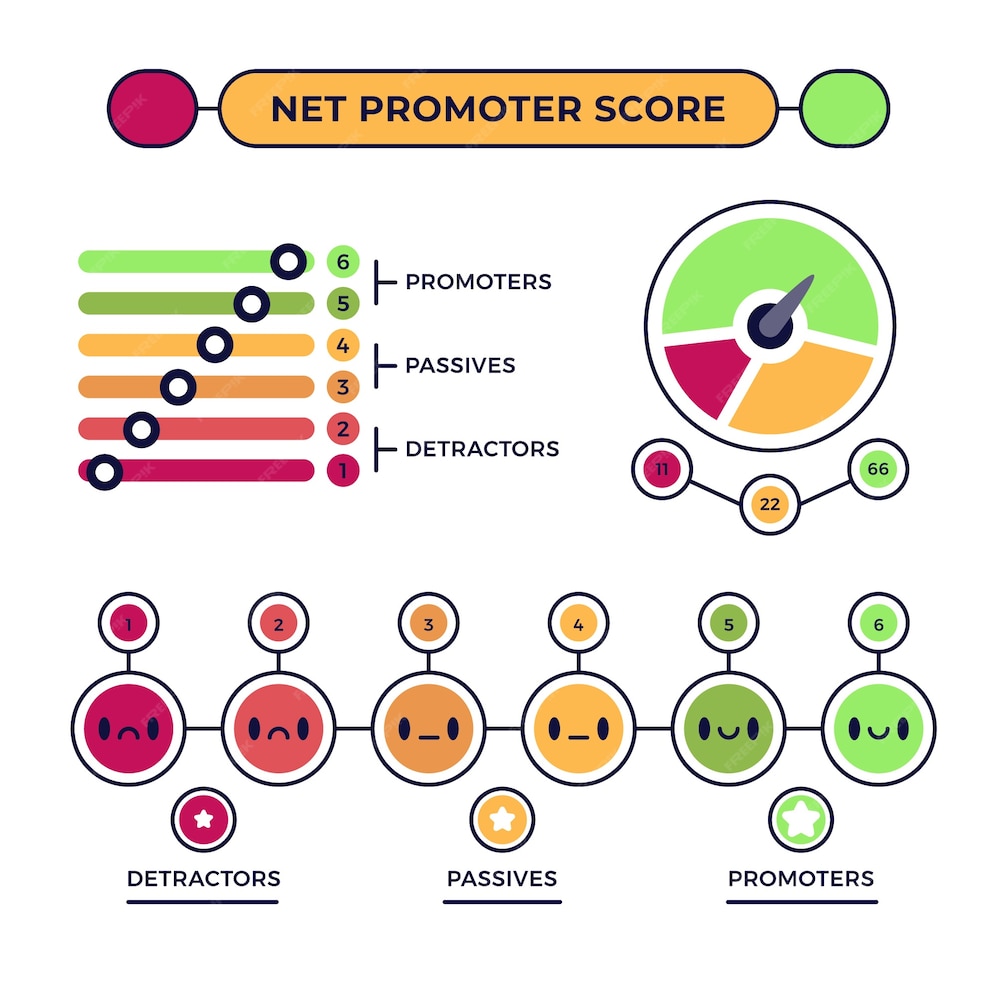 NET PROMOTER SCORE

6
5
PROMOTERS
4
3
PASSIVES
2
1
DETRACTORS

11
22
66

1
2
3
4
5
6

DETRACTORS
PASSIVES
PROMOTERS