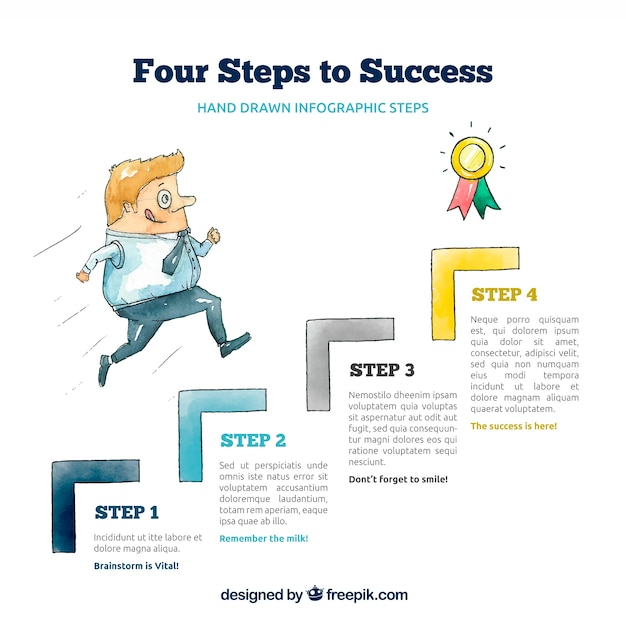 Four Steps to Success

HAND DRAWN INFOGRAPHIC STEPS

STEP 1

Incididunt ut itte labore et dolore magna aliqua.

Brainstorm is Vital!

STEP 2

Sed ut perspiciatis unde omnis iste natus error sit voluptatem accusantium doloremque laudantium, totam rem aperiam, eaque ipsa quae ab illo.

Remember the milk!

STEP 3

Nemostilo dheenim ipsam voluptatem quia voluptas sit aspernatur aut odit aut fugit, sed quia consequuntur magni dolores eos qui ratione voluptatem sequi nesciunt.

Dont't forget to smile!

STEP 4

Neque porro quisquam est, qui dolorem ipsum quia dolor sit amet, consectetur, adipisci velit, sed quia non numquam eius modi tempora incidunt ut labore et dolore magnam aliquam quaerat voluptatem.

The success is here!

designed by freepik.com