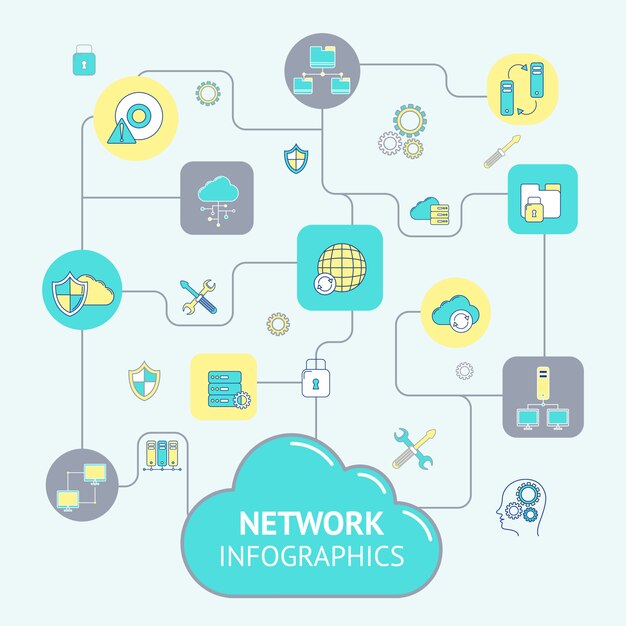 NETWORK
INFOGRAPHICS