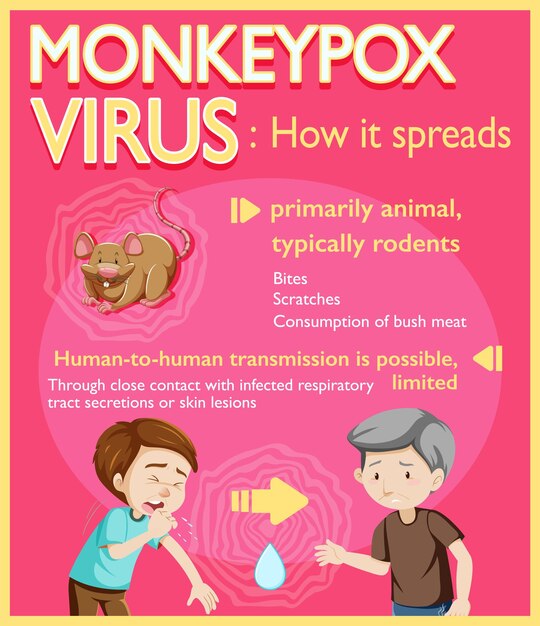 MONKEYPOX VIRUS : How it spreads

primarily animal, typically rodents

Bites
Scratches
Consumption of bush meat

Human-to-human transmission is possible, limited

Through close contact with infected respiratory tract secretions or skin lesions