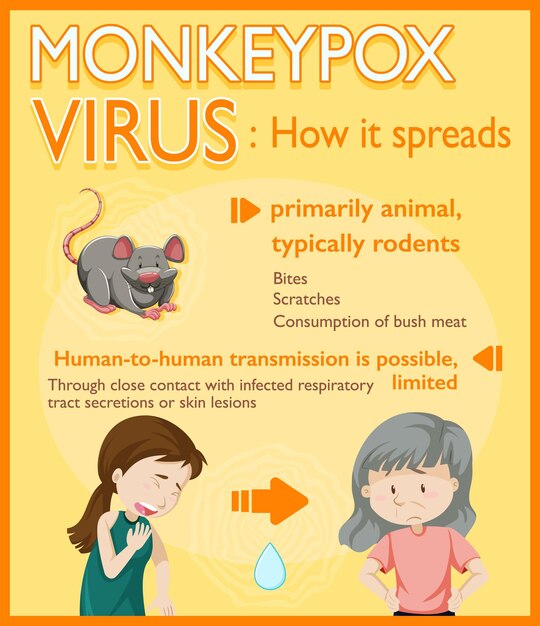 MONKEYPOX VIRUS : How it spreads

primarily animal, typically rodents

Bites
Scratches
Consumption of bush meat

Human-to-human transmission is possible, limited

Through close contact with infected respiratory tract secretions or skin lesions