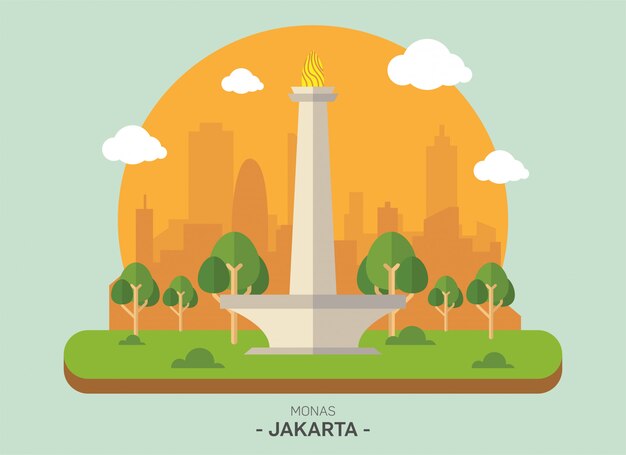 MONAS
- JAKARTA -