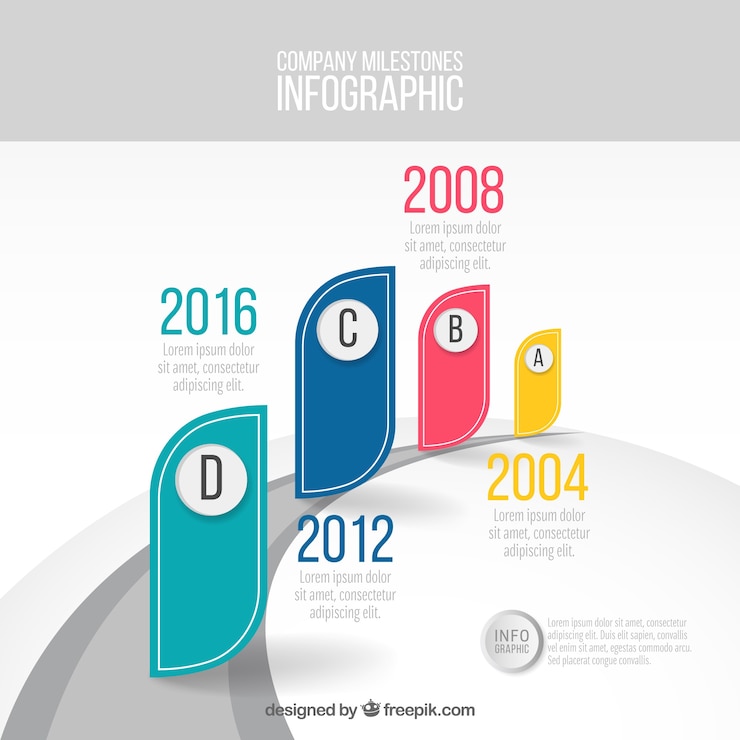 COMPANY MILESTONES
INFOGRAPHIC

2008
Lorem ipsum dolor sit amet, consectetur adipiscing elit.

2016
Lorem ipsum dolor sit amet, consectetur adipiscing elit.

C

B

A

D

2004
Lorem ipsum dolor sit amet, consectetur adipiscing elit.

2012
Lorem ipsum dolor sit amet, consectetur adipiscing elit.

INFO GRAPHIC

Lorem ipsum dolor sit amet, consectetur adipiscing elit. Duis elit sapien, convallis vel enim sit amet, egestas commodo arcu. Sed placerat congue convallis.

designed by freepik.com