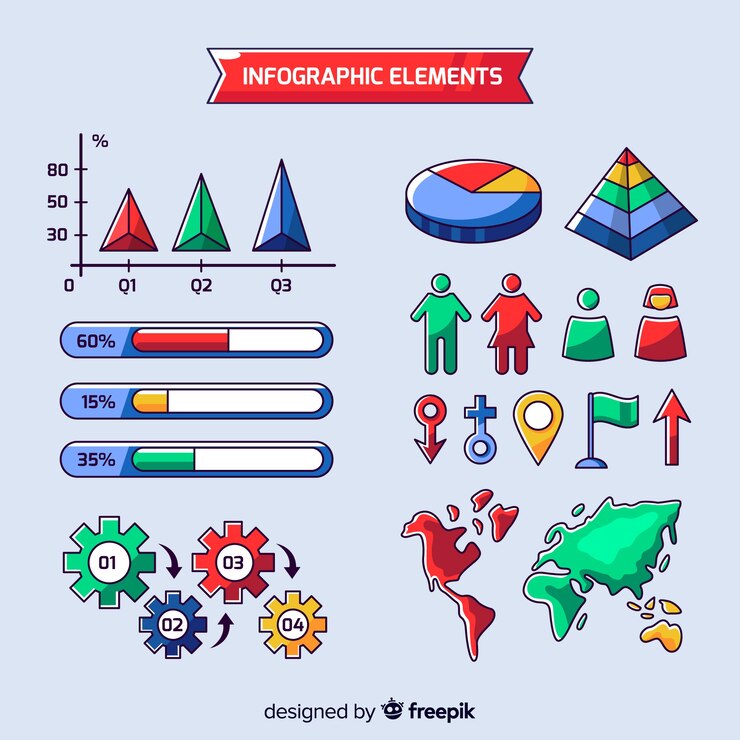 INFOGRAPHIC ELEMENTS

%
80
50
30
0
Q1
Q2
Q3

60%
15%
35%

01
02
03
04

designed by freepik