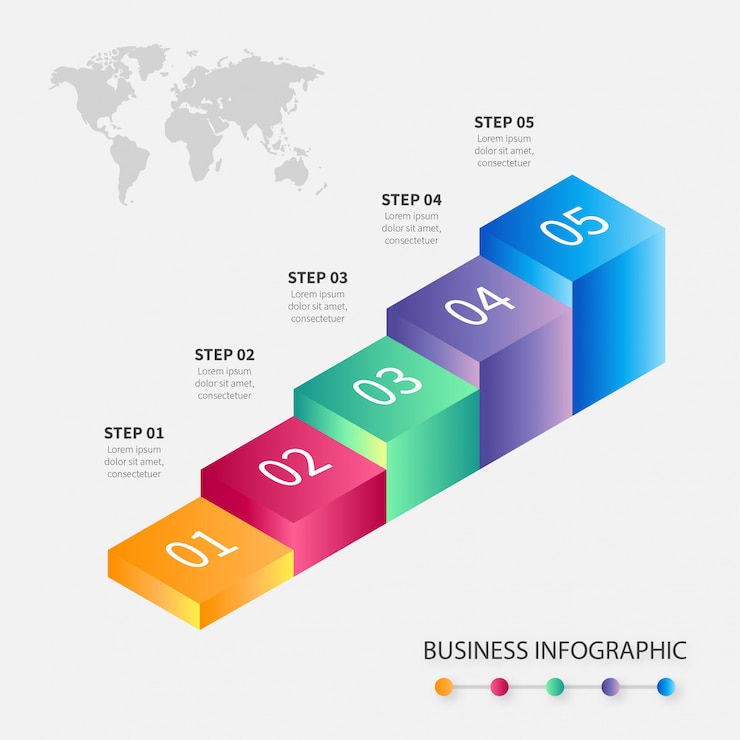 STEP 05
Lorem ipsum dolor sit amet, consectetuer

STEP 04
Lorem ipsum dolor sit amet, consectetuer

STEP 03
Lorem ipsum dolor sit amet, consectetuer

STEP 02
Lorem ipsum dolor sit amet, consectetuer

STEP 01
Lorem ipsum dolor sit amet, consectetuer

05
04
03
02
01

BUSINESS INFOGRAPHIC