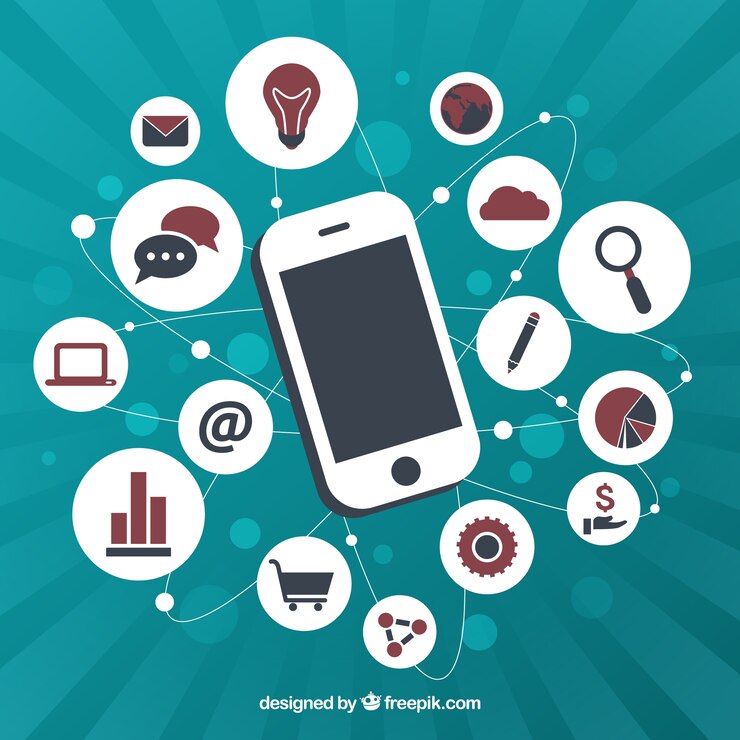 @

$

designed by freepik.com