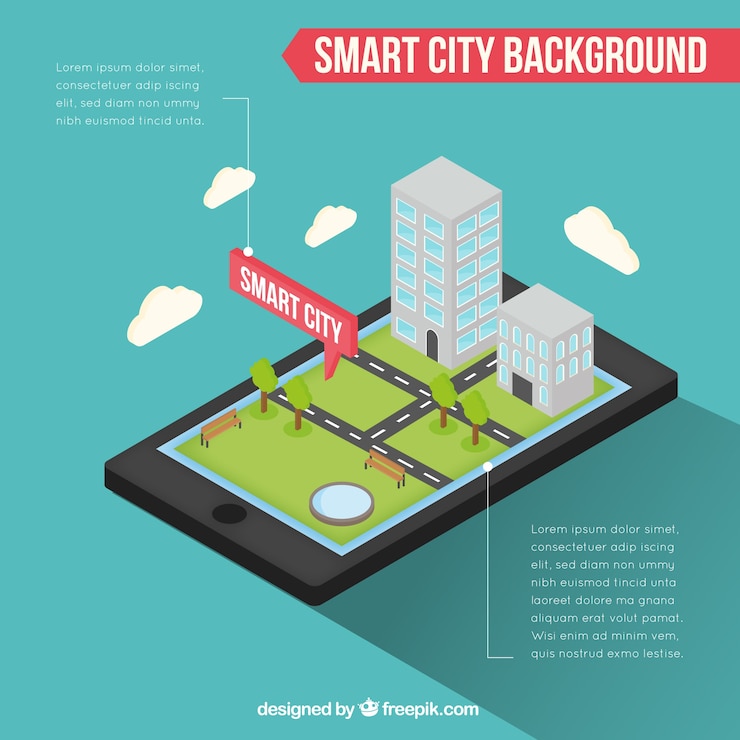 SMART CITY BACKGROUND

Lorem ipsum dolor simet, consectetuer adip iscing elit, sed diam non ummy nibh euismod tincid unta.

SMART CITY

Lorem ipsum dolor simet, consectetuer adip iscing elit, sed diam non ummy nibh euismod tincid unta laoreet dolore ma gnana aliquam erat volut pamat. Wisi enim ad minim vem, quis nostrud exmo lestise.

designed by freepik.com