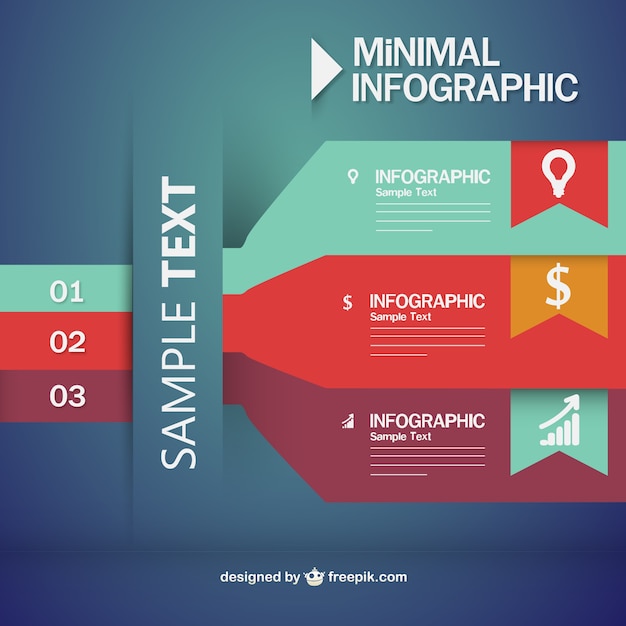 MiNIMAL
INFOGRAPHIC

01
02
03

SAMPLE TEXT

INFOGRAPHIC
Sample Text

$

$ INFOGRAPHIC
Sample Text

INFOGRAPHIC
Sample Text

designed by freepik.com