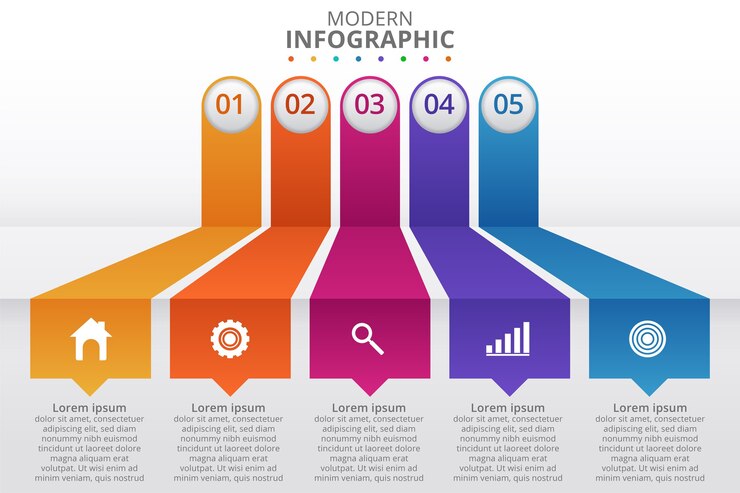 MODERN
INFOGRAPHIC

01
02
03
04
05

Lorem ipsum
dolor sit amet, consectetuer adipiscing elit, sed diam nonummy nibh euismod tincidunt ut laoreet dolore magna aliquam erat volutpat. Ut wisi enim ad minim veniam, quis nostrud

Lorem ipsum
dolor sit amet, consectetuer adipiscing elit, sed diam nonummy nibh euismod tincidunt ut laoreet dolore magna aliquam erat volutpat. Ut wisi enim ad minim veniam, quis nostrud

Lorem ipsum
dolor sit amet, consectetuer adipiscing elit, sed diam nonummy nibh euismod tincidunt ut laoreet dolore magna aliquam erat volutpat. Ut wisi enim ad minim veniam, quis nostrud

Lorem ipsum
dolor sit amet, consectetuer adipiscing elit, sed diam nonummy nibh euismod tincidunt ut laoreet dolore magna aliquam erat volutpat. Ut wisi enim ad minim veniam, quis nostrud

Lorem ipsum
dolor sit amet, consectetuer adipiscing elit, sed diam nonummy nibh euismod tincidunt ut laoreet dolore magna aliquam erat volutpat. Ut wisi enim ad minim veniam, quis nostrud