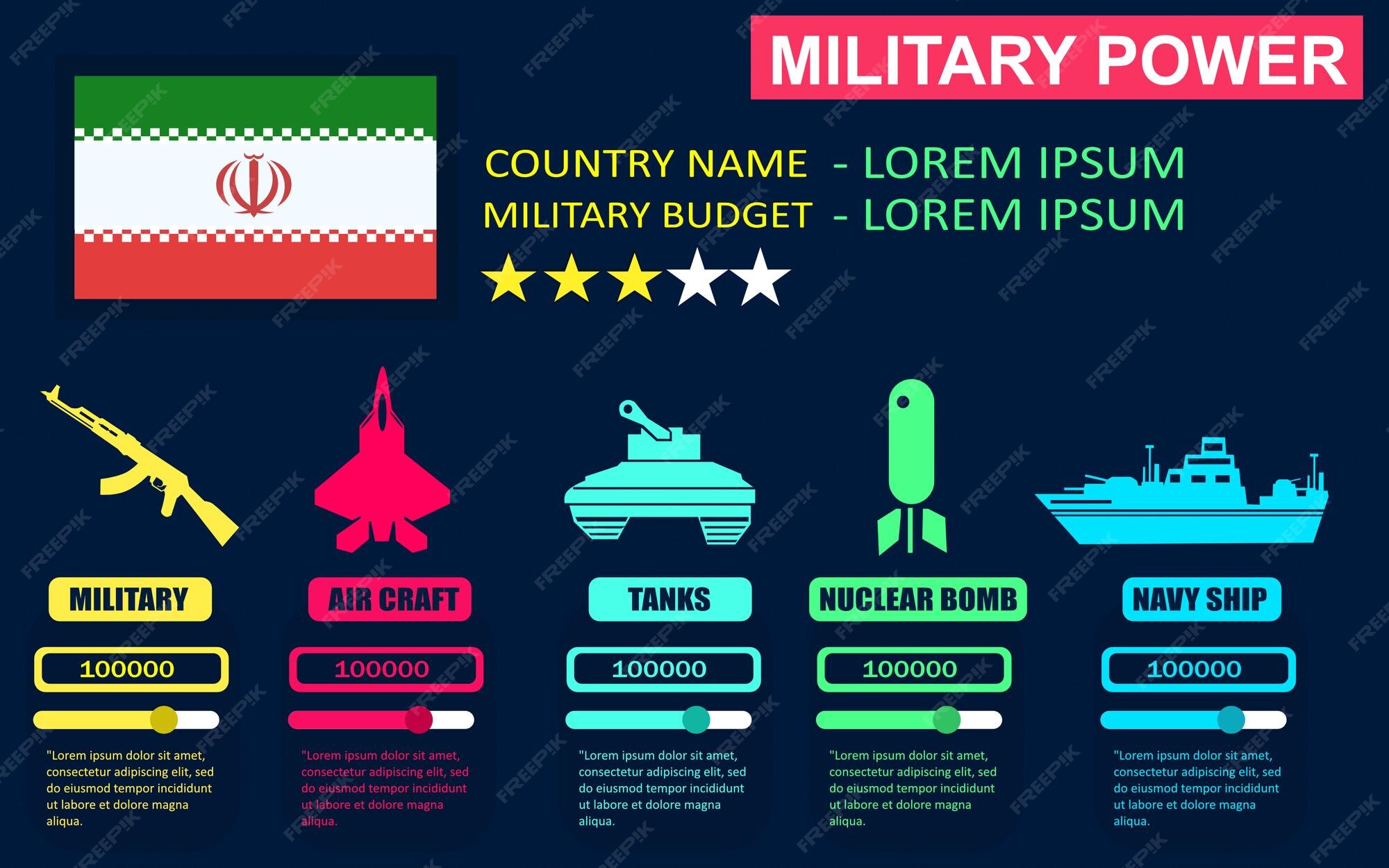 MILITARY POWER

COUNTRY NAME - LOREM IPSUM
MILITARY BUDGET - LOREM IPSUM

MILITARY
100000
"Lorem ipsum dolor sit amet, consectetur adipiscing elit, sed do eiusmod tempor incididunt ut labore et dolore magna aliqua.

AIR CRAFT
100000
"Lorem ipsum dolor sit amet, consectetur adipiscing elit, sed do eiusmod tempor incididunt ut labore et dolore magna aliqua.

TANKS
100000
"Lorem ipsum dolor sit amet, consectetur adipiscing elit, sed do eiusmod tempor incididunt ut labore et dolore magna aliqua.

NUCLEAR BOMB
100000
"Lorem ipsum dolor sit amet, consectetur adipiscing elit, sed do eiusmod tempor incididunt ut labore et dolore magna aliqua.

NAVY SHIP
100000
"Lorem ipsum dolor sit amet, consectetur adipiscing elit, sed do eiusmod tempor incididunt ut labore et dolore magna aliqua.

FREEPIK