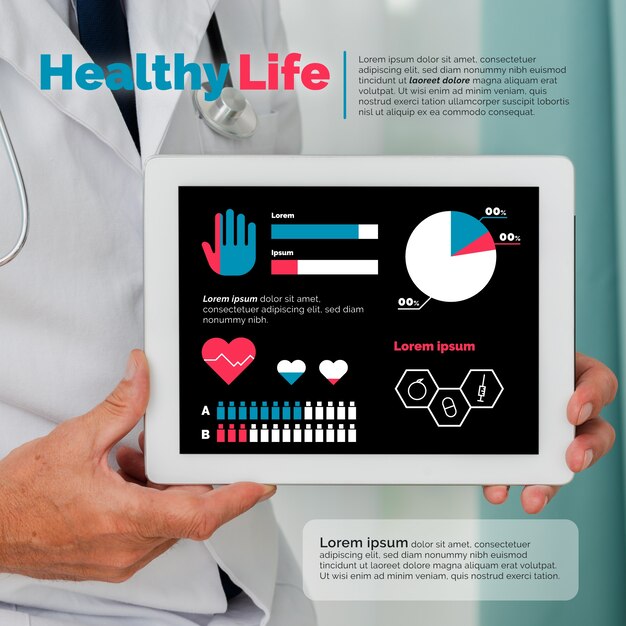 Healthy Life

Lorem ipsum dolor sit amet, consectetuer adipiscing elit, sed diam nonummy nibh euismod tincidunt ut laoreet dolore magna aliquam erat volutpat. Ut wisi enim ad minim veniam, quis nostrud exerci tation ullamcorper suscipit lobortis nisl ut aliquip ex ea commodo consequat.

Lorem

Ipsum

00%

00%

00%

Lorem ipsum dolor sit amet, consectetuer adipiscing elit, sed diam nonummy nibh.

Lorem ipsum

A

B

Lorem ipsum dolor sit amet, consectetuer adipiscing elit, sed diam nonummy nibh euismod tincidunt ut laoreet dolore magna aliquam erat volutpat. Ut wisi enim ad minim veniam, quis nostrud exerci tation.