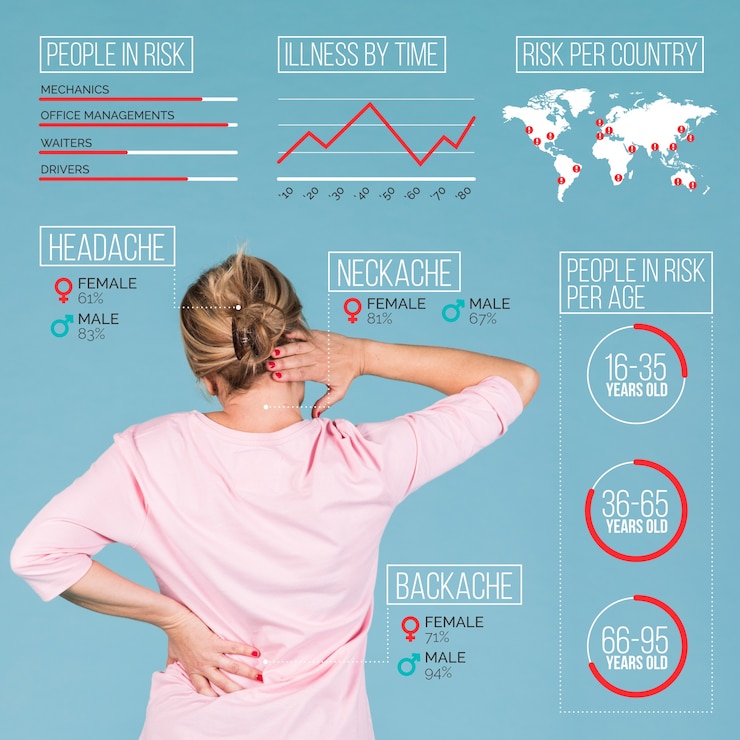 PEOPLE IN RISK

MECHANICS
OFFICE MANAGEMENTS
WAITERS
DRIVERS

ILLNESS BY TIME

'10 '20 '30 '40 '50 '60 '70 '80

RISK PER COUNTRY

HEADACHE

FEMALE
61%

MALE
83%

NECKACHE

FEMALE
81%

MALE
67%

PEOPLE IN RISK PER AGE

16-35
YEARS OLD

36-65
YEARS OLD

66-95
YEARS OLD

BACKACHE

FEMALE
71%

MALE
94%