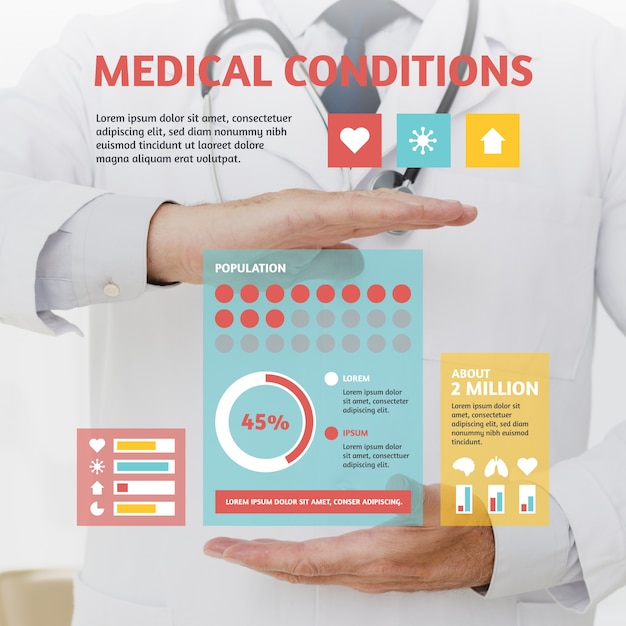 MEDICAL CONDITIONS

Lorem ipsum dolor sit amet, consectetuer adipiscing elit, sed diam nonummy nibh euismod tincidunt ut laoreet dolore magna aliquam erat volutpat.

POPULATION

45%

LOREM
Lorem ipsum dolor sit amet, consecteter adipiscing elit.

IPSUM
Lorem ipsum dolor sit amet, consecttuer adipiscing elit.

LOREM IPSUM DOLOR SIT AMET, CONSER ADIPISCING.

ABOUT
2 MILLION
Lorem ipsum dolor sit amet, consectetuer adipiscing elit, sed diam nonummy nibh euismod tincidunt.