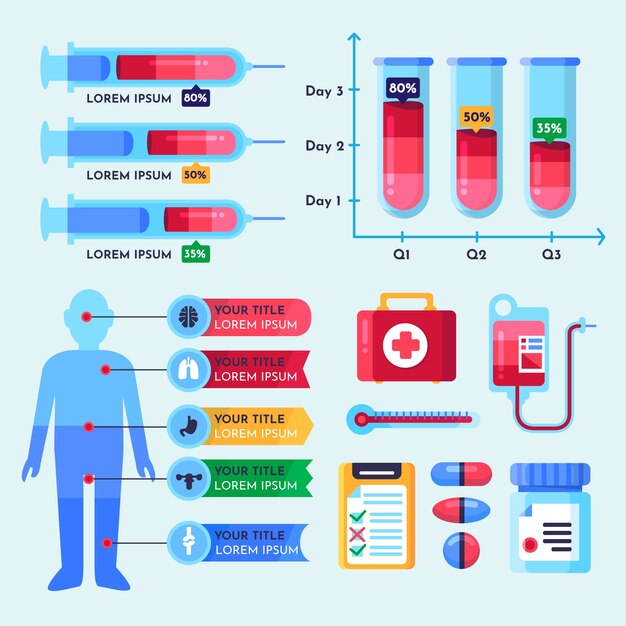 LOREM IPSUM 80%

LOREM IPSUM 50%

LOREM IPSUM 35%

Day 3
Day 2
Day 1

80%
50%
35%

Q1
Q2
Q3

YOUR TITLE
LOREM IPSUM

YOUR TITLE
LOREM IPSUM

YOUR TITLE
LOREM IPSUM

YOUR TITLE
LOREM IPSUM

YOUR TITLE
LOREM IPSUM