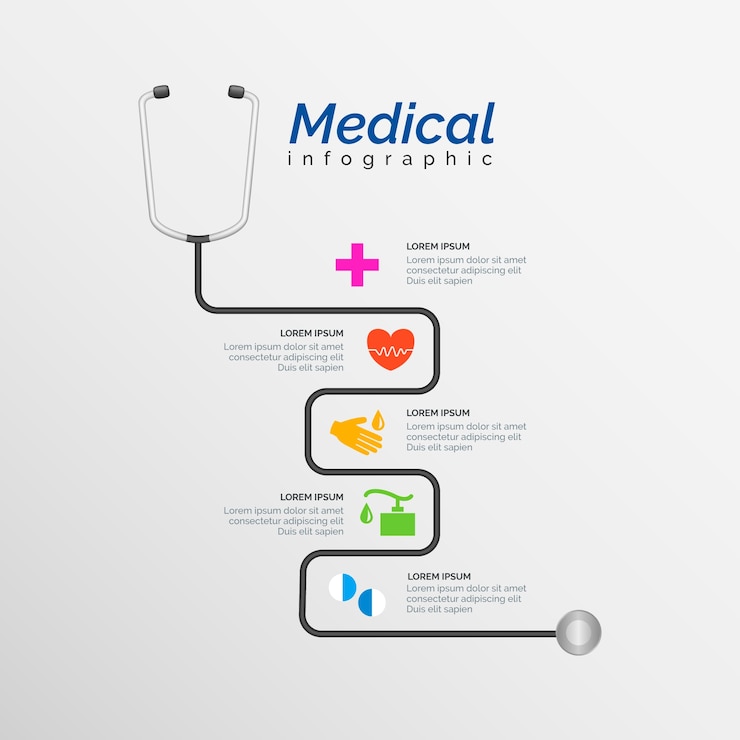 Medical
infographic

LOREM IPSUM
Lorem ipsum dolor sit amet consectetur adipiscing elit Duis elit sapien

LOREM IPSUM
Lorem ipsum dolor sit amet consectetur adipiscing elit Duis elit sapien

LOREM IPSUM
Lorem ipsum dolor sit amet consectetur adipiscing elit Duis elit sapien

LOREM IPSUM
Lorem ipsum dolor sit amet consectetur adipiscing elit Duis elit sapien

LOREM IPSUM
Lorem ipsum dolor sit amet consectetur adipiscing elit Duis elit sapien