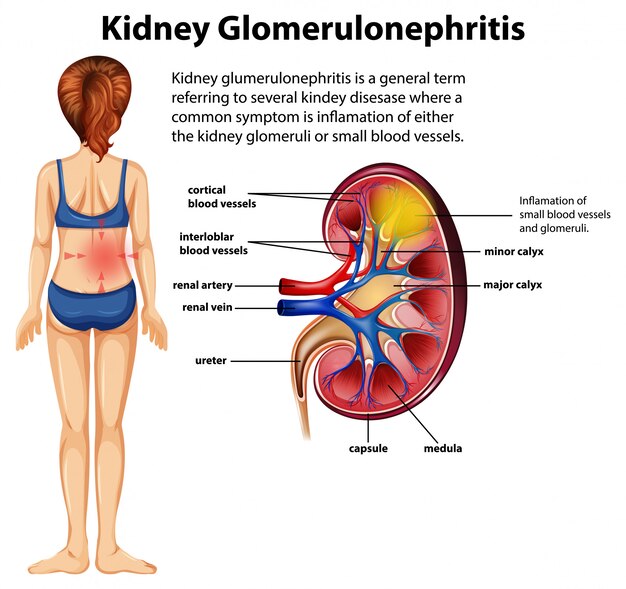 Kidney Glomerulonephritis

Kidney glumerulonephritis is a general term referring to several kindey disease where a common symptom is inflamation of either the kidney glomeruli or small blood vessels.

cortical blood vessels

interloblar blood vessels

renal artery

renal vein

ureter

Inflamation of small blood vessels and glomeruli.

minor calyx

major calyx

capsule

medula