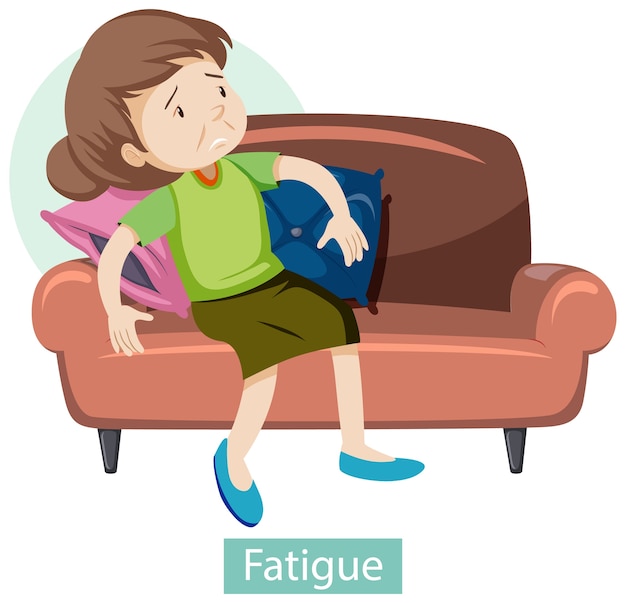 Fatigue