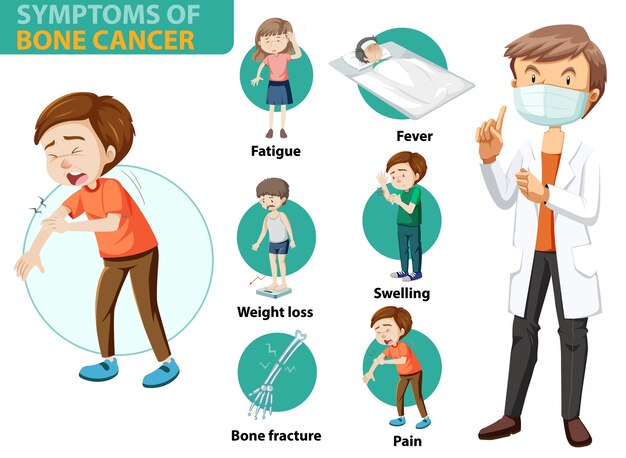 SYMPTOMS OF
BONE CANCER

Fatigue

Fever

Weight loss

Swelling

Bone fracture

Pain