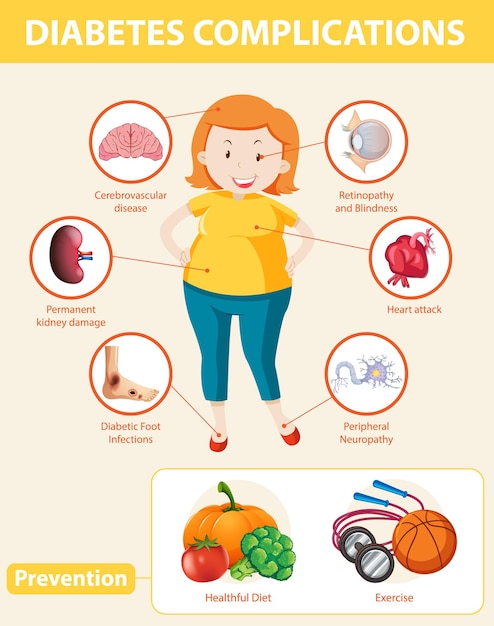 DIABETES COMPLICATIONS

Cerebrovascular disease

Retinopathy and Blindness

Permanent kidney damage

Heart attack

Diabetic Foot Infections

Peripheral Neuropathy

Prevention

Healthful Diet

Exercise