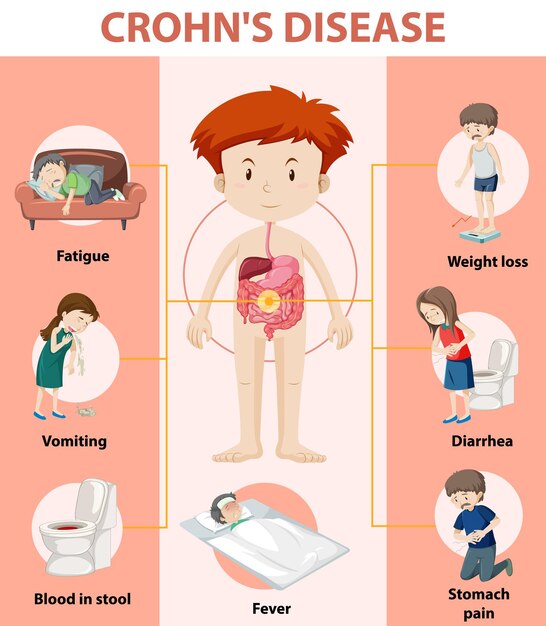 CROHN'S DISEASE

Fatigue

Vomiting

Blood in stool

Fever

Weight loss

Diarrhea

Stomach pain