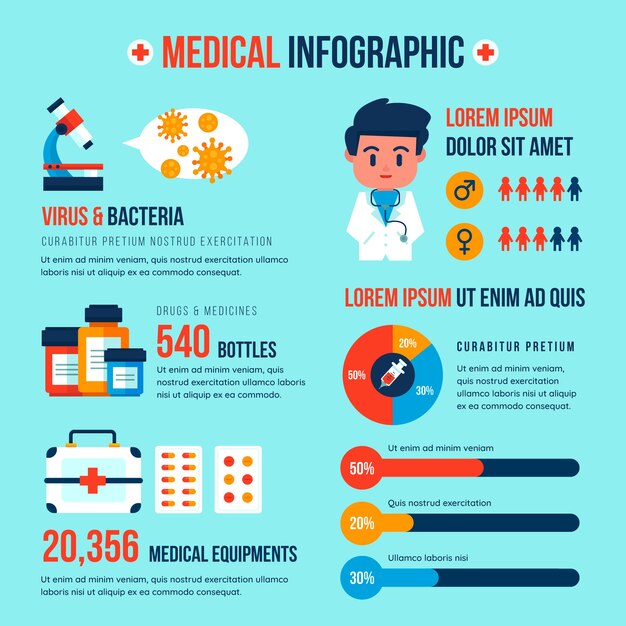 MEDICAL INFOGRAPHIC

VIRUS & BACTERIA

CURABITUR PRETIUM NOSTRUD EXERCITATION

Ut enim ad minim veniam, quis nostrud exercitation ullamco laboris nisi ut aliquip ex ea commodo consequat.

DRUGS & MEDICINES

540 BOTTLES

Ut enim ad minim veniam, quis nostrud exercitation ullamco laboris nisi ut aliquip ex ea commodo.

20,356 MEDICAL EQUIPMENTS

Ut enim ad minim veniam, quis nostrud exercitation ullamco laboris nisi ut aliquip ex ea commodo consequat.

LOREM IPSUM DOLOR SIT AMET

LOREM IPSUM UT ENIM AD QUIS

20%

50%

30%

CURABITUR PRETIUM

Ut enim ad minim veniam, quis nostrud exercitation ullamco laboris nisi ut aliquip ex ea commodo consequat.

Ut enim ad minim veniam

50%

Quis nostrud exercitation

20%

Ullamco laboris nisi

30%