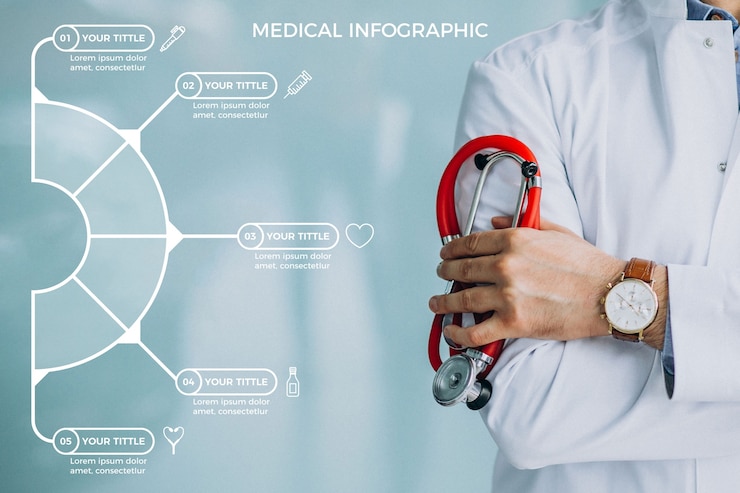 MEDICAL INFOGRAPHIC

01 YOUR TITTLE
Lorem ipsum dolor amet, consectetlur

02 YOUR TITTLE
Lorem ipsum dolor amet, consectetlur

03 YOUR TITTLE
Lorem ipsum dolor amet, consectetlur

04 YOUR TITTLE
Lorem ipsum dolor amet, consectetlur

05 YOUR TITTLE
Lorem ipsum dolor amet, consectetlur