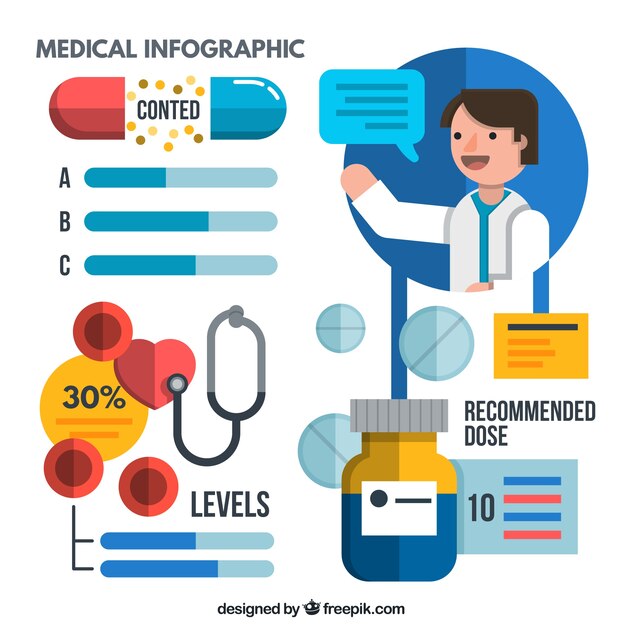 MEDICAL INFOGRAPHIC

CONTED

A

B

C

30%

LEVELS

RECOMMENDED DOSE

10

designed by freepik.com