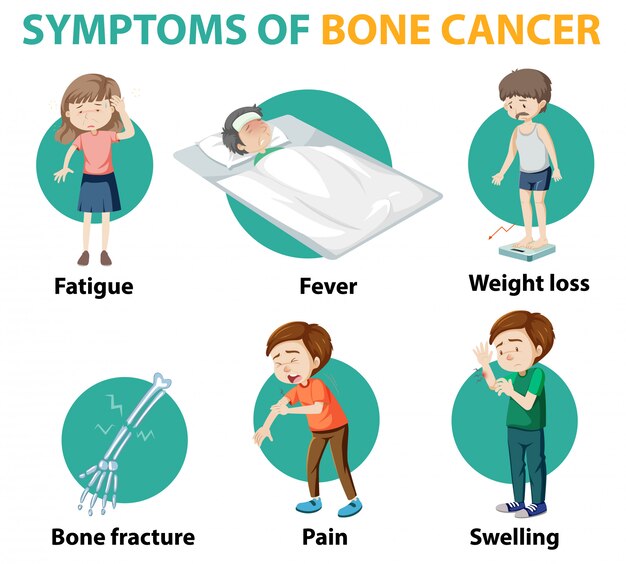 SYMPTOMS OF BONE CANCER

Fatigue

Fever

Weight loss

Bone fracture

Pain

Swelling