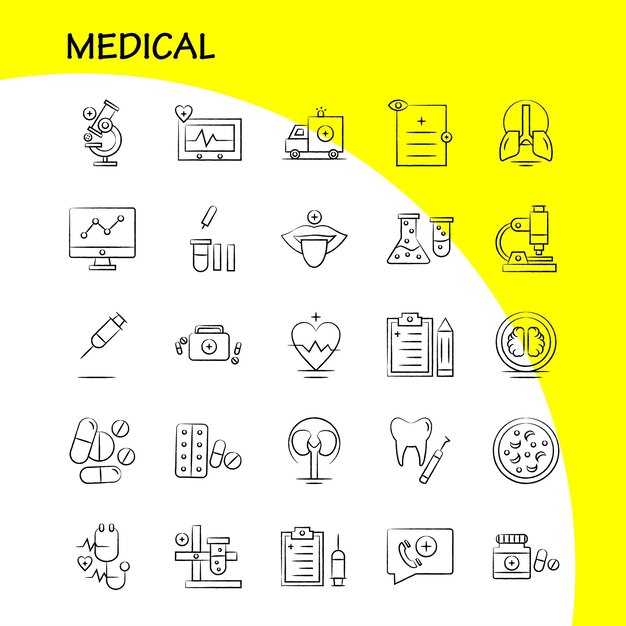 MEDICAL