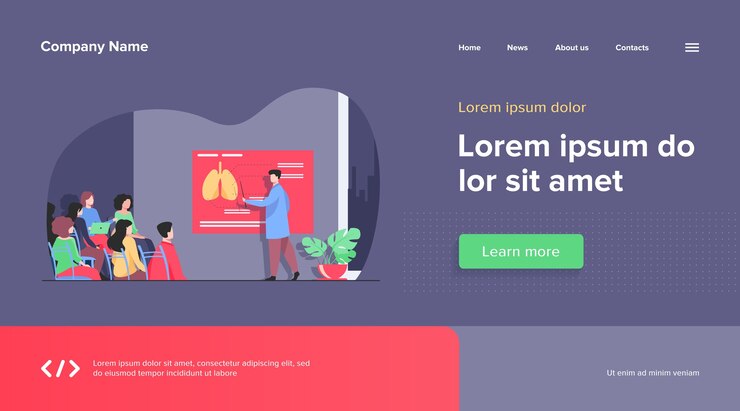 Company Name

Home News About us Contacts

Lorem ipsum dolor

Lorem ipsum do lor sit amet

Learn more

</>

Lorem ipsum dolor sit amet, consectetur adipiscing elit, sed do eiusmod tempor incididunt ut labore

Ut enim ad minim veniam