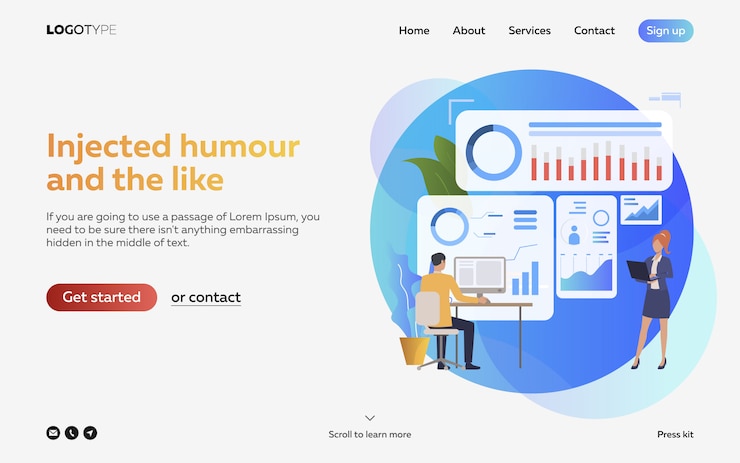 LOGOTYPE

Home About Services Contact Sign up

Injected humour and the like

If you are going to use a passage of Lorem Ipsum, you need to be sure there isn't anything embarrassing hidden in the middle of text.

Get started or contact

Scroll to learn more

Press kit