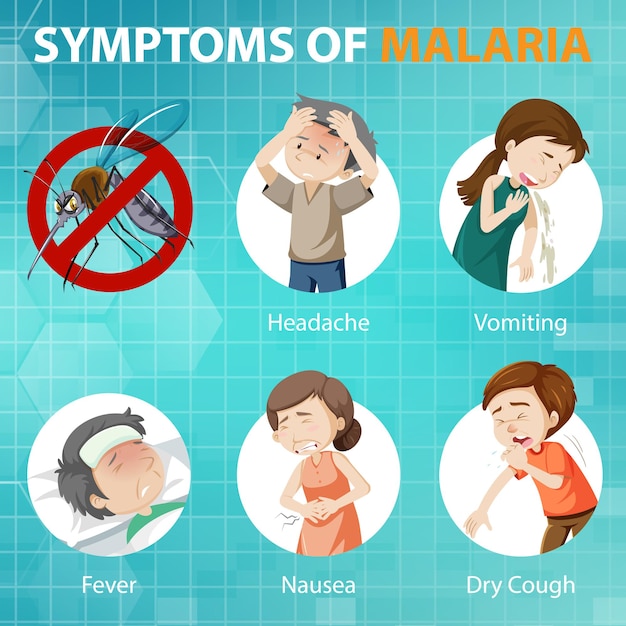 SYMPTOMS OF MALARIA

Headache

Vomiting

Fever

Nausea

Dry Cough