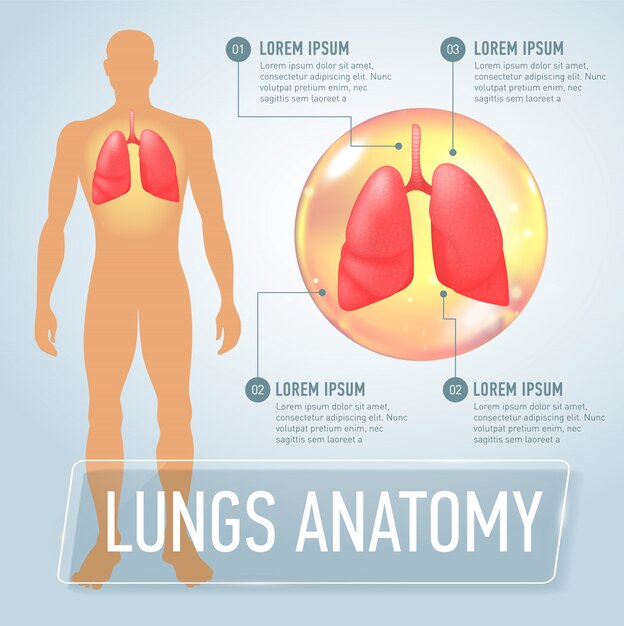 01 LOREM IPSUM
Lorem ipsum dolor sit amet, consectetur adipiscing elit. Nunc volutpat pretium enim, nec sagittis sem laoreet a

03 LOREM IPSUM
Lorem ipsum dolor sit amet, consectetur adipiscing elit. Nunc volutpat pretium enim, nec sagittis sem laoreet a

02 LOREM IPSUM
Lorem ipsum dolor sit amet, consectetur adipiscing elit. Nunc volutpat pretium enim, nec sagittis sem laoreet a

02 LOREM IPSUM
Lorem ipsum dolor sit amet, consectetur adipiscing elit. Nunc volutpat pretium enim, nec sagittis sem laoreet a

LUNGS ANATOMY