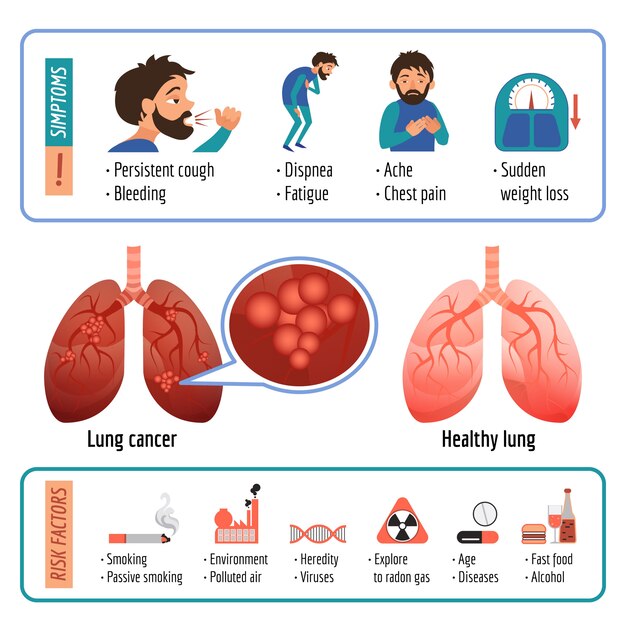 SIMPTOMS
!

· Persistent cough
· Bleeding

· Dispnea
· Fatigue

· Ache
· Chest pain

· Sudden weight loss

Lung cancer

Healthy lung

RISK FACTORS

· Smoking
· Passive smoking

· Environment
· Polluted air

· Heredity
· Viruses

· Explore to radon gas

· Age
· Diseases

· Fast food
· Alcohol