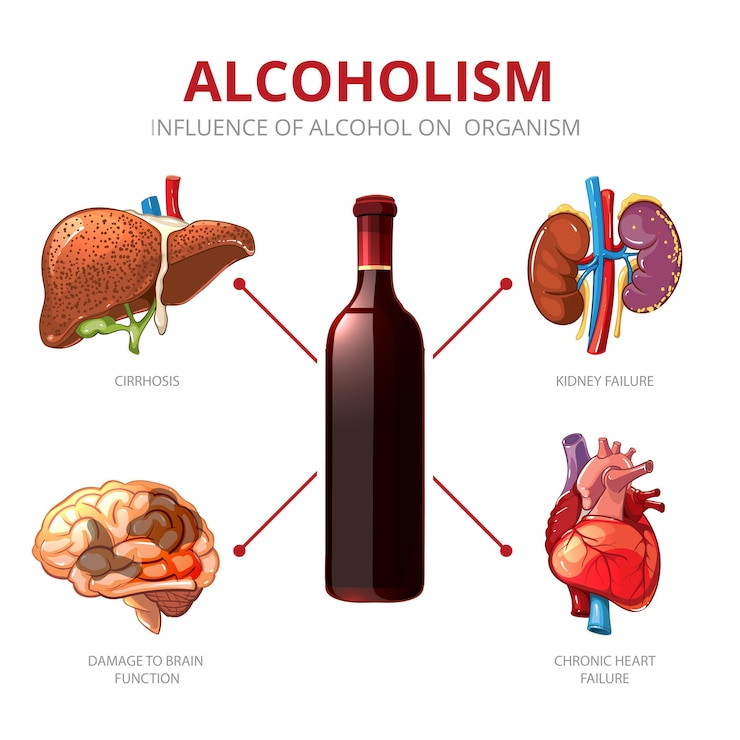 ALCOHOLISM

INFLUENCE OF ALCOHOL ON ORGANISM

CIRRHOSIS

KIDNEY FAILURE

DAMAGE TO BRAIN FUNCTION

CHRONIC HEART FAILURE