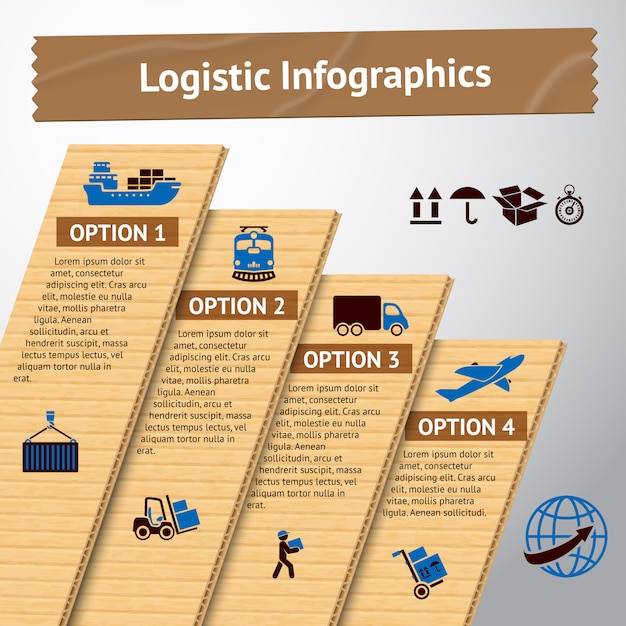 Logistic Infographics

OPTION 1

Lorem ipsum dolor sit amet, consectetur adipiscing elit. Cras arcu elit, molestie eu nulla vitae, mollis pharetra ligula. Aenean sollicitudin, arcu et hendrerit suscipit, massa lectus tempus lectus, vel aliquam tortor nulla in erat.

OPTION 2

Lorem ipsum dolor sit amet, consectetur adipiscing elit. Cras arcu elit, molestie eu nulla vitae, mollis pharetra ligula. Aenean sollicitudin, arcu et hendrerit suscipit, massa lectus tempus lectus, vel aliquam tortor nulla in erat.

OPTION 3

Lorem ipsum dolor sit amet, consectetur adipiscing elit. Cras arcu elit, molestie eu nulla vitae, mollis pharetra ligula. Aenean sollicitudin, arcu et hendrerit suscipit, massa lectus tempus lectus, vel aliquam tortor nulla in erat.

OPTION 4

Lorem ipsum dolor sit amet, consectetur adipiscing elit. Cras arcu elit, molestie eu nulla vitae, mollis pharetra ligula. Aenean sollicitudi.