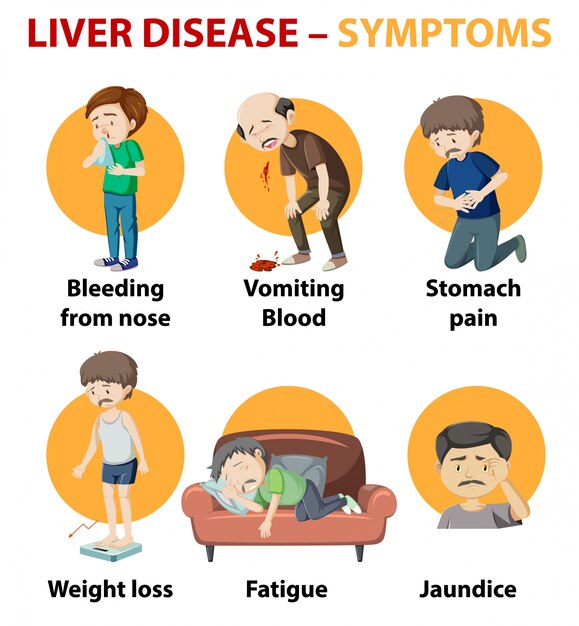 LIVER DISEASE – SYMPTOMS

Bleeding from nose

Vomiting Blood

Stomach pain

Weight loss

Fatigue

Jaundice