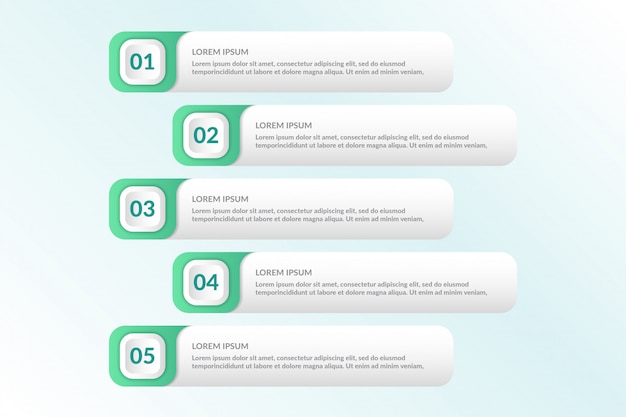 01

LOREM IPSUM

Lorem ipsum dolor sit amet, consectetur adipiscing elit, sed do eiusmod temporincididunt ut labore et dolore magna aliqua. Ut enim ad minim veniam,

02

LOREM IPSUM

Lorem ipsum dolor sit amet, consectetur adipiscing elit, sed do eiusmod temporincididunt ut labore et dolore magna aliqua. Ut enim ad minim veniam,

03

LOREM IPSUM

Lorem ipsum dolor sit amet, consectetur adipiscing elit, sed do eiusmod temporincididunt ut labore et dolore magna aliqua. Ut enim ad minim veniam,

04

LOREM IPSUM

Lorem ipsum dolor sit amet, consectetur adipiscing elit, sed do eiusmod temporincididunt ut labore et dolore magna aliqua. Ut enim ad minim veniam,

05

LOREM IPSUM

Lorem ipsum dolor sit amet, consectetur adipiscing elit, sed do eiusmod temporincididunt ut labore et dolore magna aliqua. Ut enim ad minim veniam,