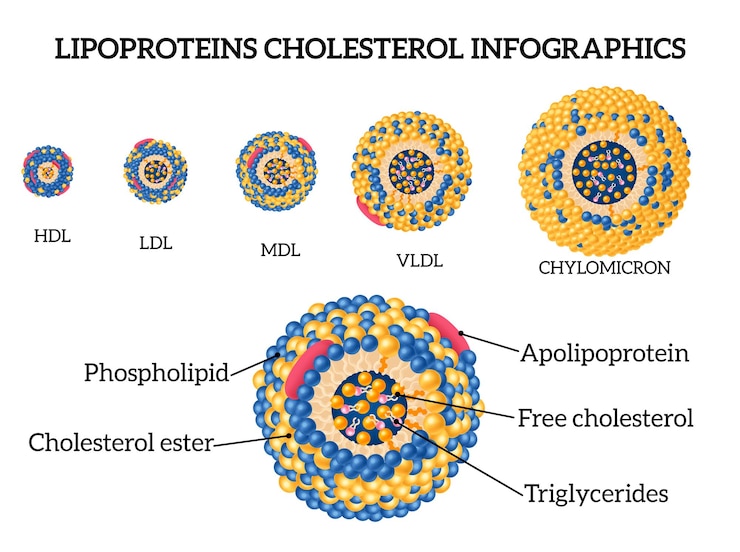 LIPOPROTEINS CHOLESTEROL INFOGRAPHICS

HDL

LDL

MDL

VLDL

CHYLOMICRON

Phospholipid

Cholesterol ester

Apolipoprotein

Free cholesterol

Triglycerides