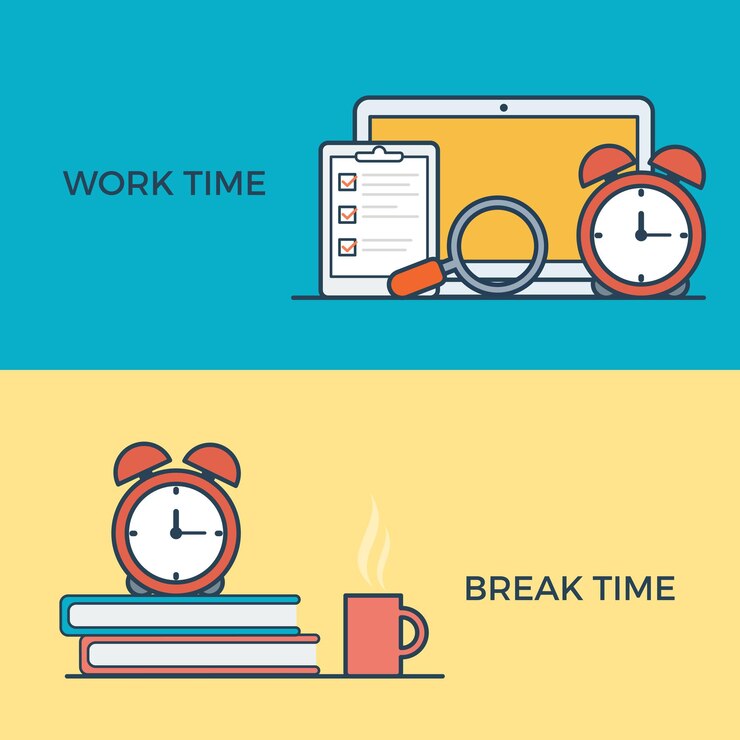 WORK TIME

BREAK TIME