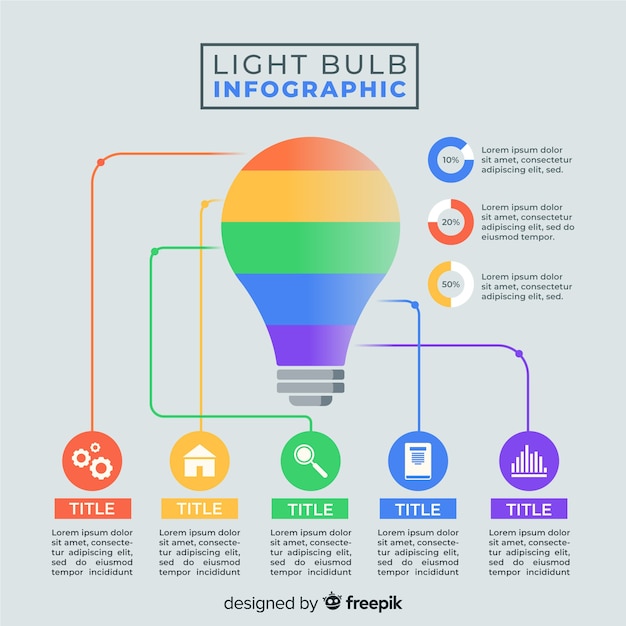 LIGHT BULB
INFOGRAPHIC

10%
Lorem ipsum dolor sit amet, consectetur adipiscing elit, sed.

20%
Lorem ipsum dolor sit amet, consectetur adipiscing elit, sed do eiusmod tempor.

50%
Lorem ipsum dolor sit amet, consectetur adipiscing elit, sed.

TITLE
Lorem ipsum dolor sit amet, consectetur adipiscing elit, sed do eiusmod tempor incididunt

TITLE
Lorem ipsum dolor sit amet, consectetur adipiscing elit, sed do eiusmod tempor incididunt

TITLE
Lorem ipsum dolor sit amet, consectetur adipiscing elit, sed do eiusmod tempor incididunt

TITLE
Lorem ipsum dolor sit amet, consectetur adipiscing elit, sed do eiusmod tempor incididunt

TITLE
Lorem ipsum dolor sit amet, consectetur adipiscing elit, sed do eiusmod tempor incididunt

designed by freepik