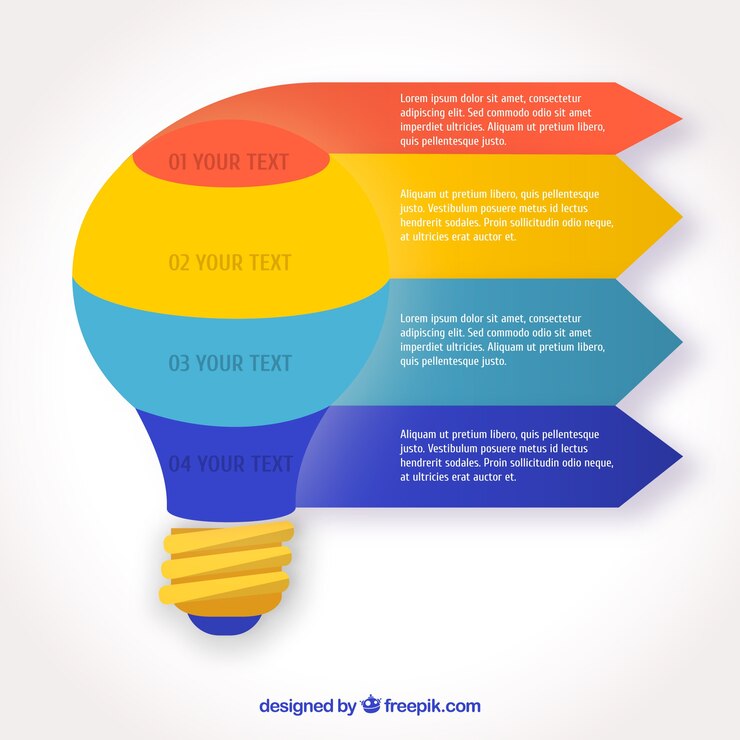 01 YOUR TEXT

Lorem ipsum dolor sit amet, consectetur adipiscing elit. Sed commodo odio sit amet imperdiet ultricies. Aliquam ut pretium libero, quis pellentesque justo.

02 YOUR TEXT

Aliquam ut pretium libero, quis pellentesque justo. Vestibulum posuere metus id lectus hendrerit sodales. Proin sollicitudin odio neque, at ultricies erat auctor et.

03 YOUR TEXT

Lorem ipsum dolor sit amet, consectetur adipiscing elit. Sed commodo odio sit amet imperdiet ultricies. Aliquam ut pretium libero, quis pellentesque justo.

04 YOUR TEXT

Aliquam ut pretium libero, quis pellentesque justo. Vestibulum posuere metus id lectus hendrerit sodales. Proin sollicitudin odio neque, at ultricies erat auctor et.

designed by freepik.com