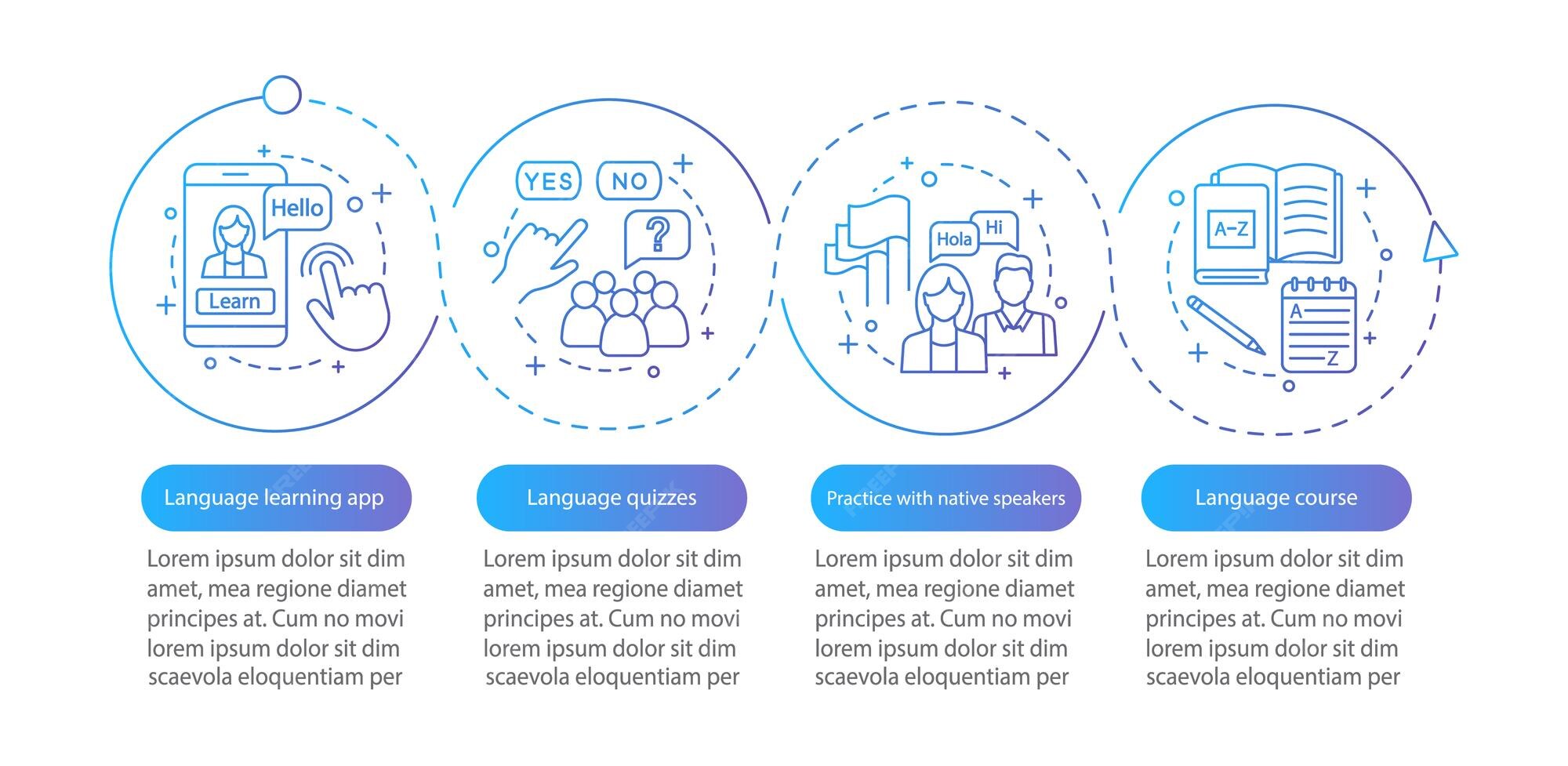 Hello

Learn

YES NO

?

Hola Hi

A–Z

A

Z

Language learning app

Lorem ipsum dolor sit dim amet, mea regione diamet principes at. Cum no movi lorem ipsum dolor sit dim scaevola eloquentiam per

Language quizzes

Lorem ipsum dolor sit dim amet, mea regione diamet principes at. Cum no movi lorem ipsum dolor sit dim scaevola eloquentiam per

Practice with native speakers

Lorem ipsum dolor sit dim amet, mea regione diamet principes at. Cum no movi lorem ipsum dolor sit dim scaevola eloquentiam per

Language course

Lorem ipsum dolor sit dim amet, mea regione diamet principes at. Cum no movi lorem ipsum dolor sit dim scaevola eloquentiam per